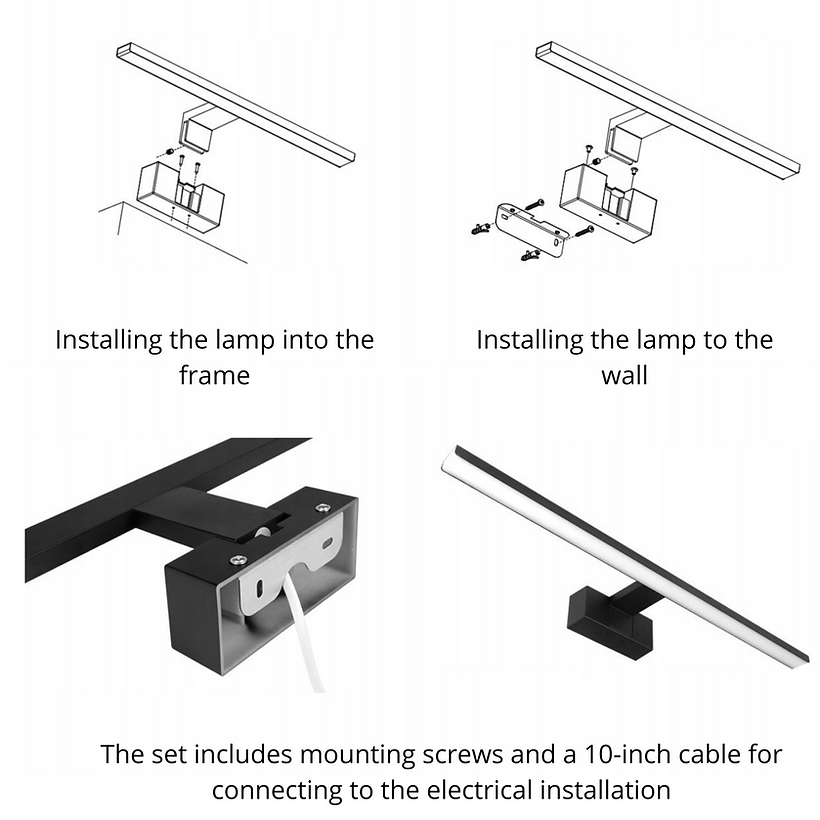 Installing the lamp into the frame

Installing the lamp to the wall

The set includes mounting screws and a 10-inch cable for connecting to the electrical installation